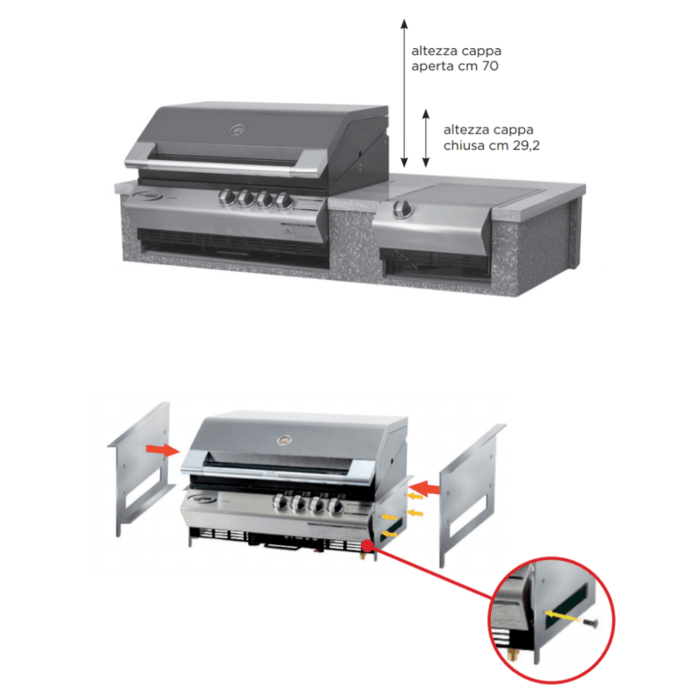 altezza cappa
aperta cm 70

altezza cappa
chiusa cm 29,2